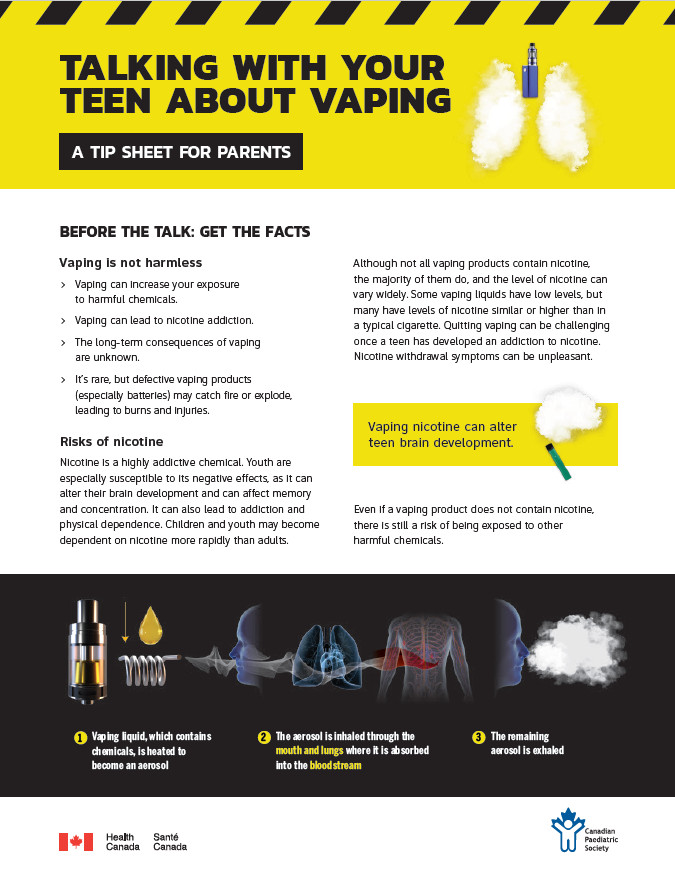 TALKING WITH YOUR TEEN ABOUT VAPING

A TIP SHEET FOR PARENTS

BEFORE THE TALK: GET THE FACTS

Vaping is not harmless

› Vaping can increase your exposure to harmful chemicals.

› Vaping can lead to nicotine addiction.

› The long-term consequences of vaping are unknown.

› It's rare, but defective vaping products (especially batteries) may catch fire or explode, leading to burns and injuries.

Risks of nicotine

Nicotine is a highly addictive chemical. Youth are especially susceptible to its negative effects, as it can alter their brain development and can affect memory and concentration. It can also lead to addiction and physical dependence. Children and youth may become dependent on nicotine more rapidly than adults.

Although not all vaping products contain nicotine, the majority of them do, and the level of nicotine can vary widely. Some vaping liquids have low levels, but many have levels of nicotine similar or higher than in a typical cigarette. Quitting vaping can be challenging once a teen has developed an addiction to nicotine. Nicotine withdrawal symptoms can be unpleasant.

Vaping nicotine can alter teen brain development.

Even if a vaping product does not contain nicotine, there is still a risk of being exposed to other harmful chemicals.

1 Vaping liquid, which contains chemicals, is heated to become an aerosol

2 The aerosol is inhaled through the mouth and lungs where it is absorbed into the bloodstream

3 The remaining aerosol is exhaled

Health Canada Santé Canada

Canadian Paediatric Society